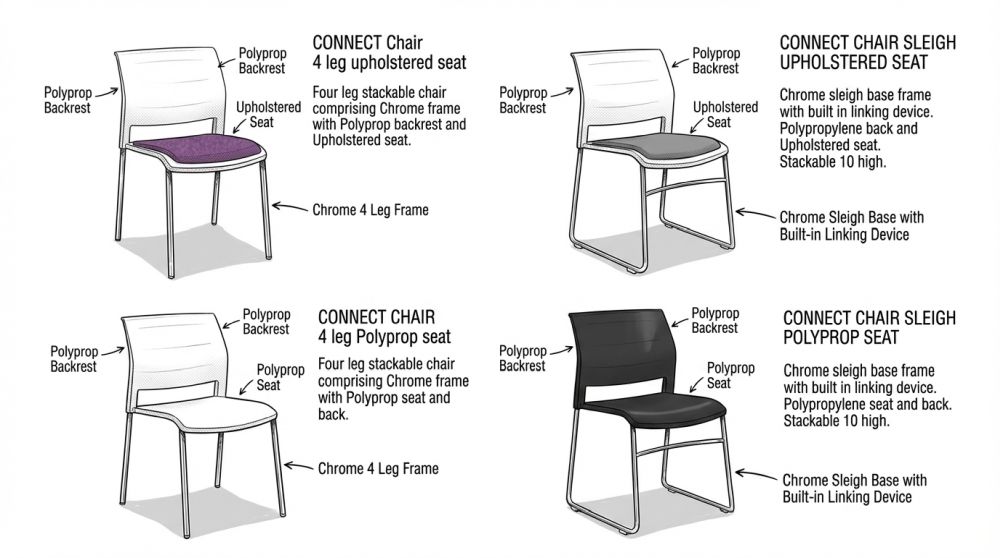 Polyprop Backrest

Polyprop Backrest

Upholstered Seat

CONNECT Chair
4 leg upholstered seat

Four leg stackable chair comprising Chrome frame with Polyprop backrest and Upholstered seat.

Chrome 4 Leg Frame

Polyprop Backrest

Polyprop Backrest

Upholstered Seat

CONNECT CHAIR SLEIGH
UPHOLSTERED SEAT

Chrome sleigh base frame with built in linking device. Polypropylene back and Upholstered seat. Stackable 10 high.

Chrome Sleigh Base with Built-in Linking Device

Polyprop Backrest

Polyprop Backrest

Polyprop Seat

CONNECT CHAIR
4 leg Polyprop seat

Four leg stackable chair comprising Chrome frame with Polyprop seat and back.

Chrome 4 Leg Frame

Polyprop Backrest

Polyprop Backrest

Polyprop Seat

CONNECT CHAIR SLEIGH
POLYPROP SEAT

Chrome sleigh base frame with built in linking device. Polypropylene seat and back. Stackable 10 high.

Chrome Sleigh Base with Built-in Linking Device